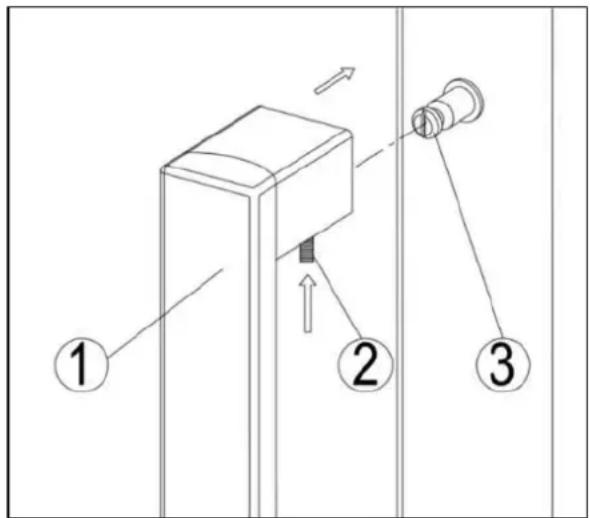 1
2
3