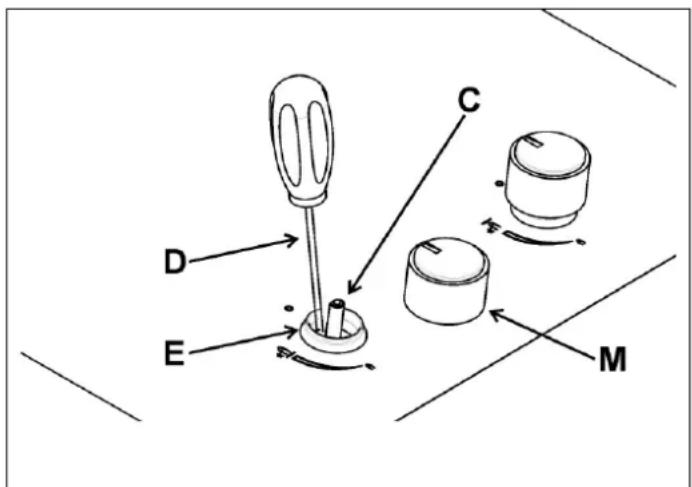 C
D
E
M