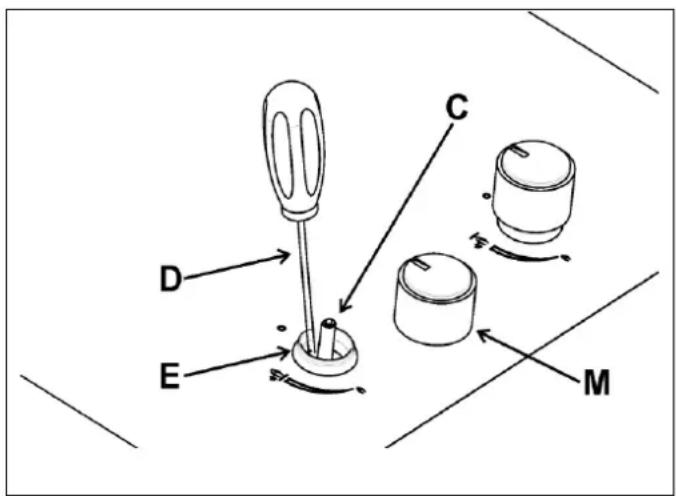 C

D

E

M