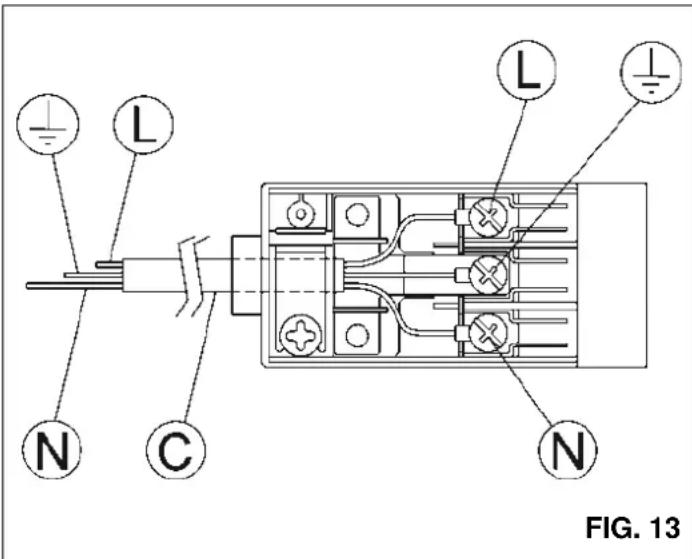 L

L

N

C

N

FIG. 13