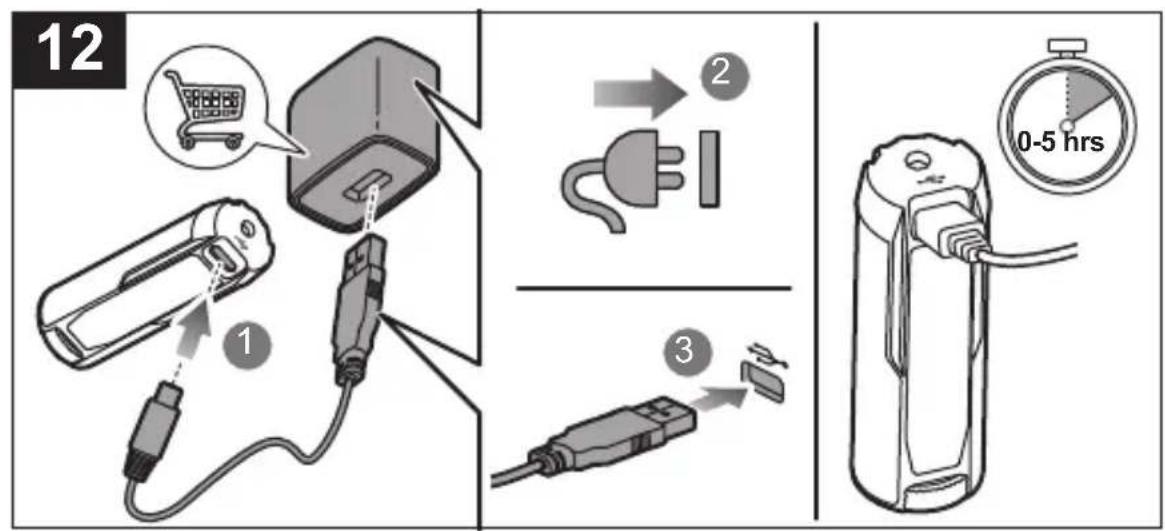 12

1

2

3

0-5 hrs