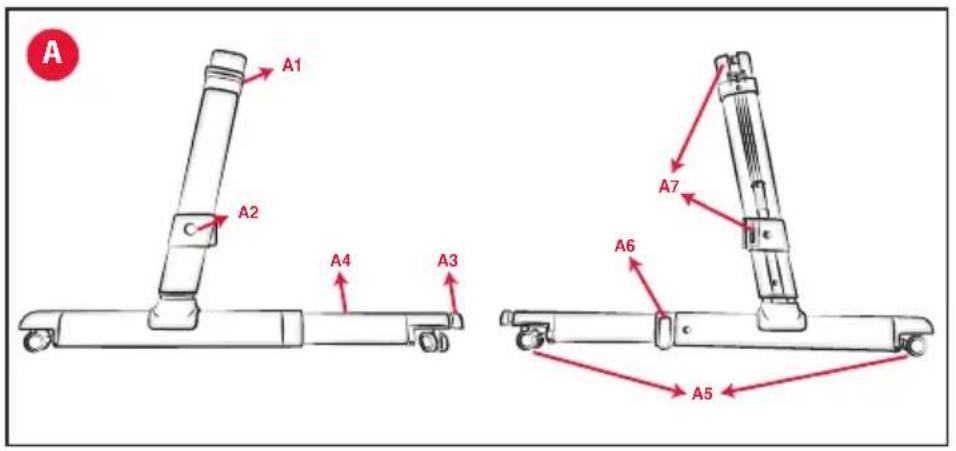 A

A1

A2

A4

A3

A7

A6

A5