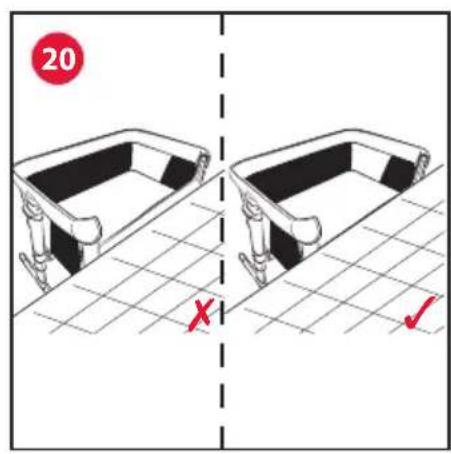 20

✗

✓