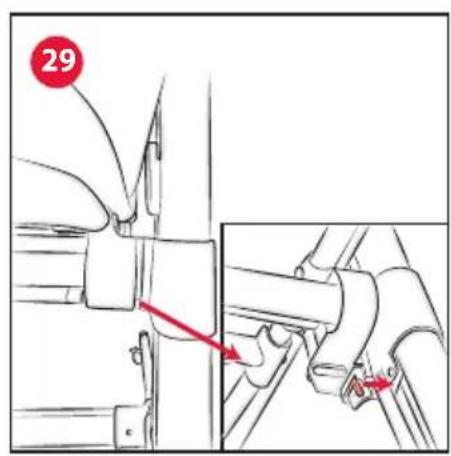 29