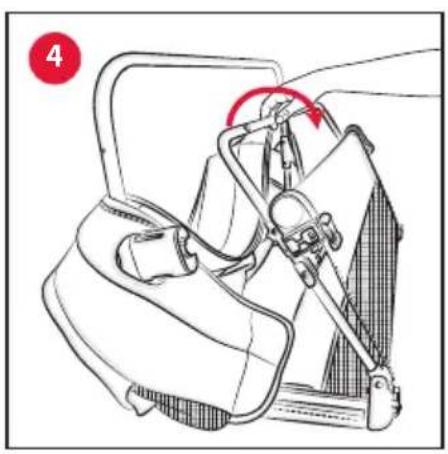 4