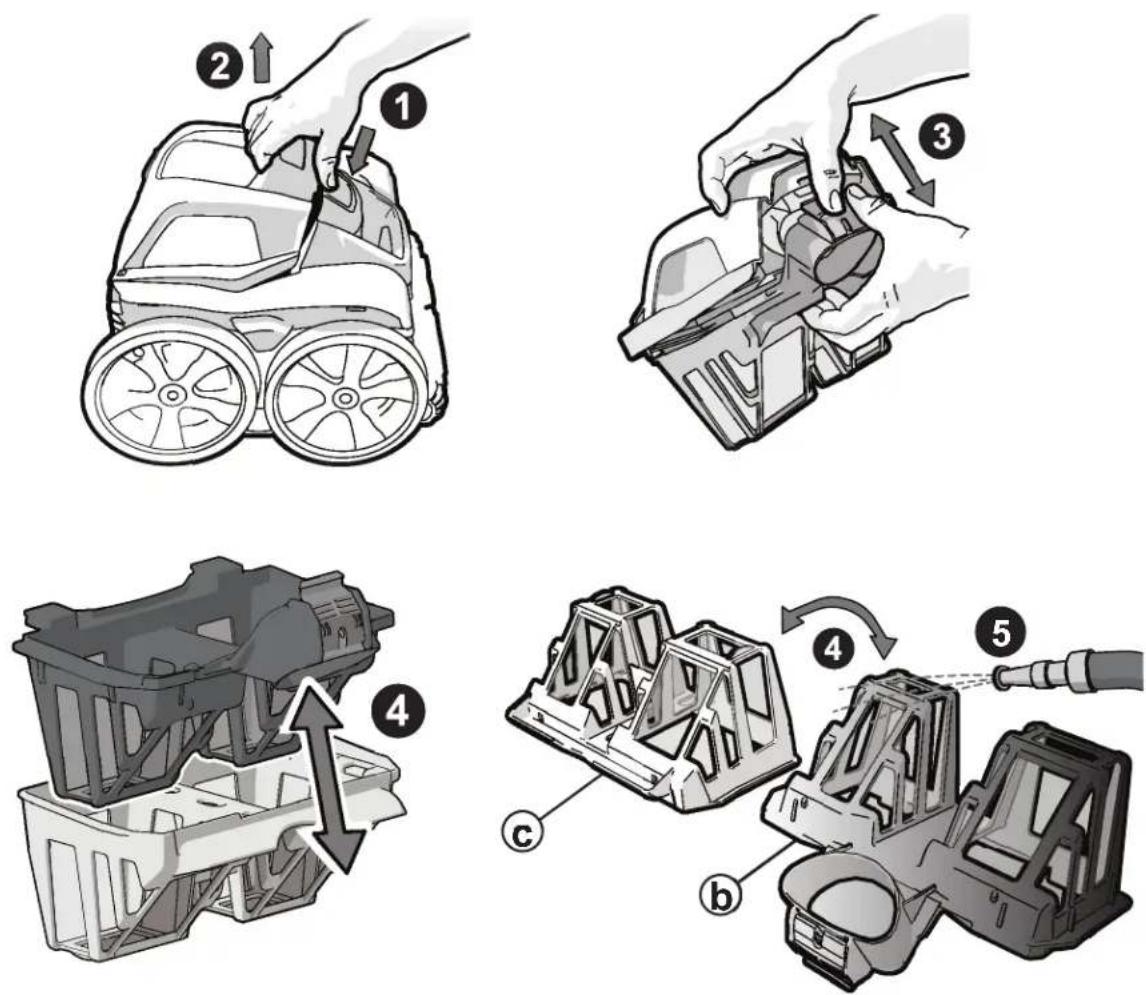 2
1
3
4
4
5
c
b