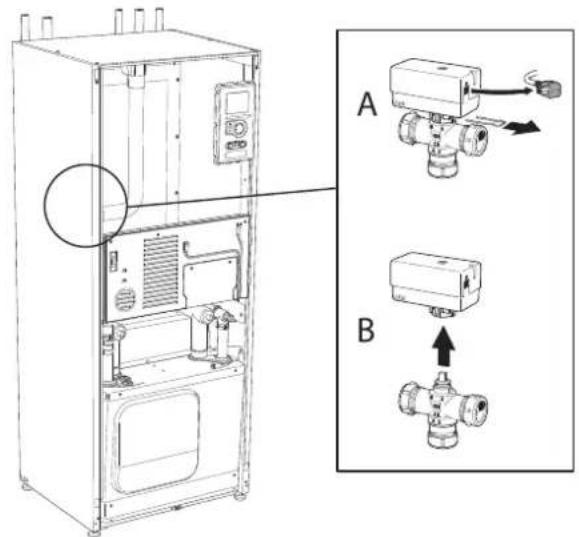 A

B