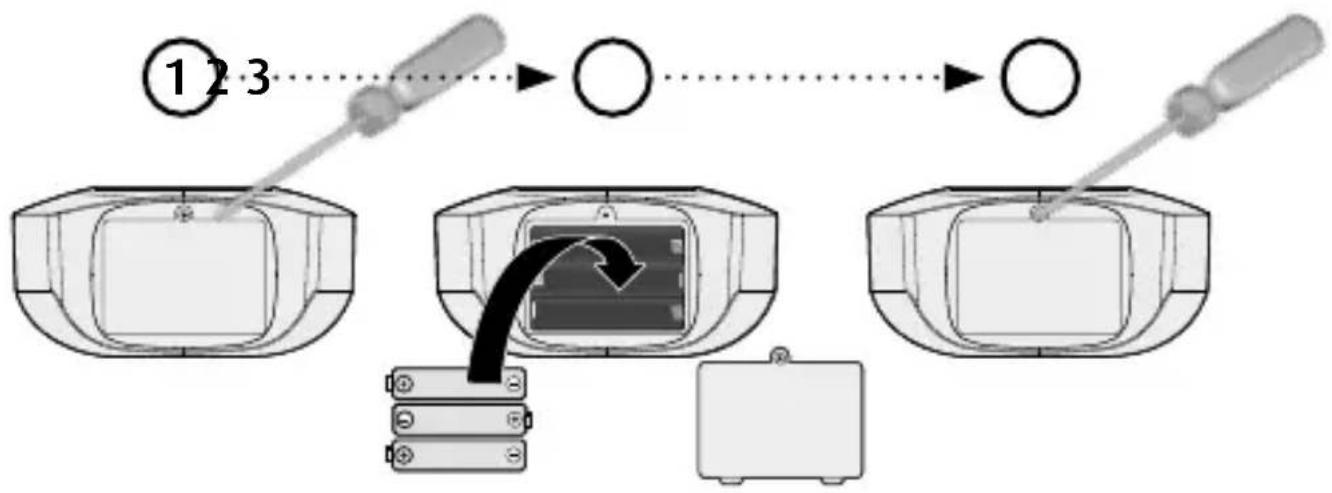 1 2 3