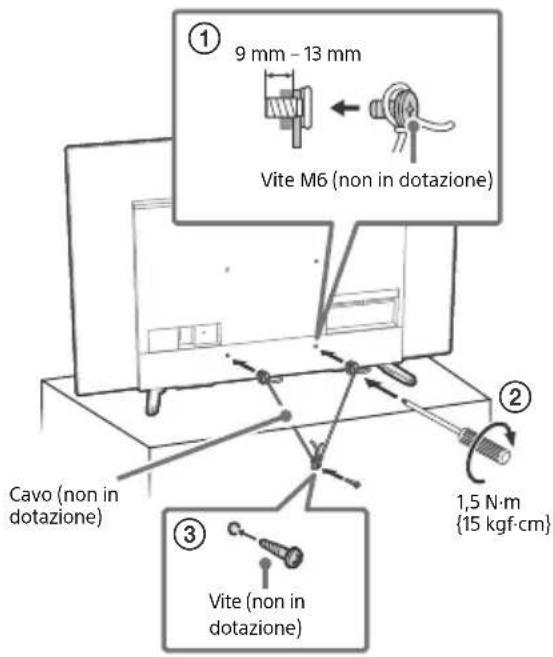 ①
9 mm – 13 mm
Vite M6 (non in dotazione)

②
1,5 N·m
{15 kgf·cm}

Cavo (non in dotazione)

③
Vite (non in dotazione)