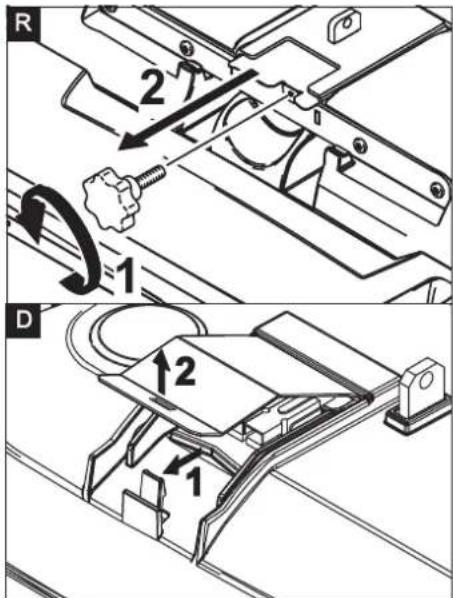 R
2
1
D
2
1