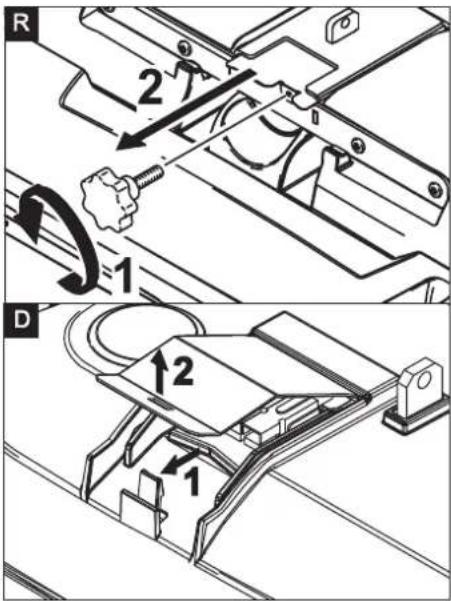 R
2
1
D
2
1