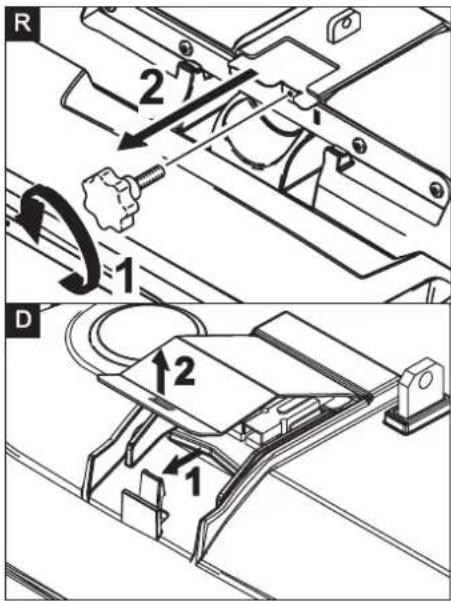 R

2

1

D

2

1