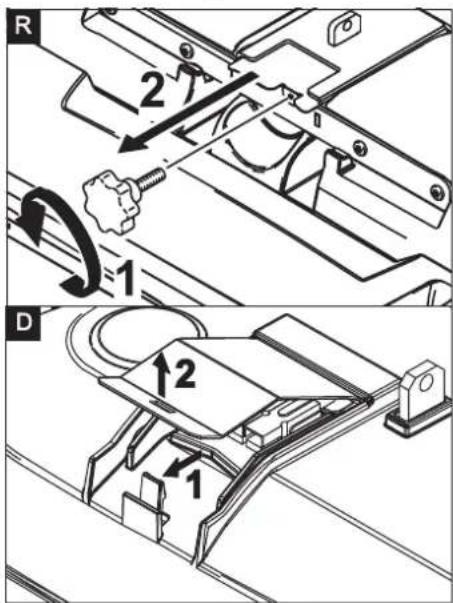 R

2

1

D

2

1