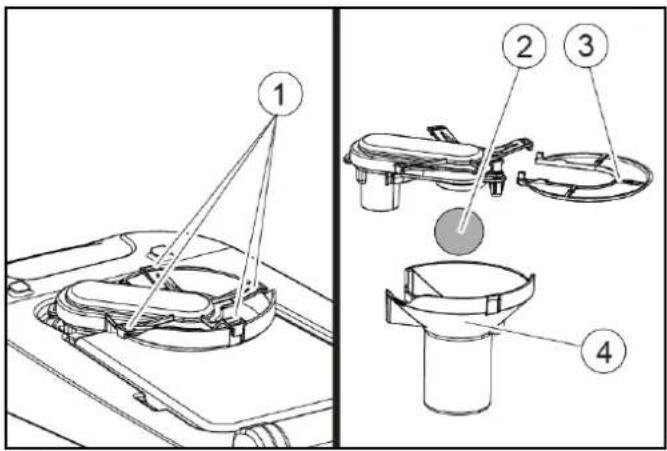 1

2
3
4