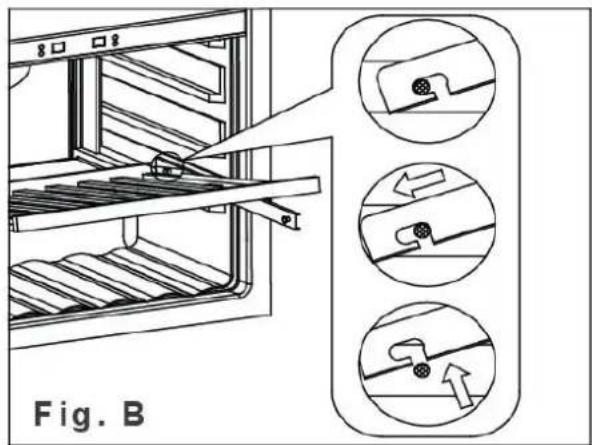 Fig. B