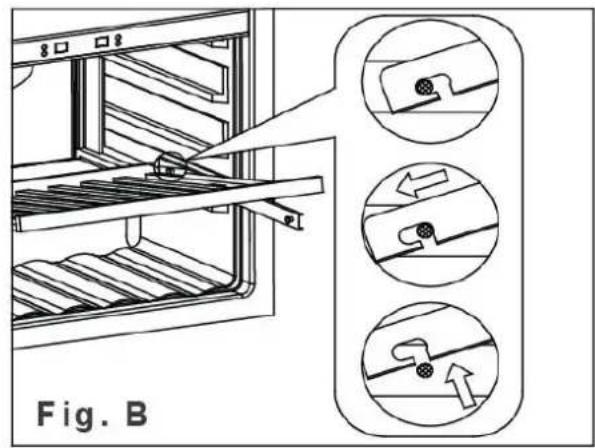 Fig. B