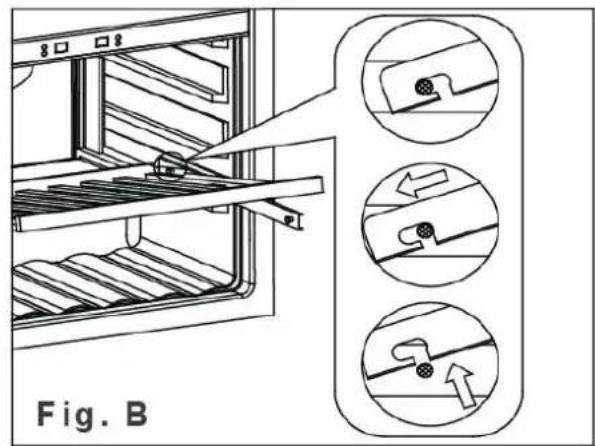 Fig. B