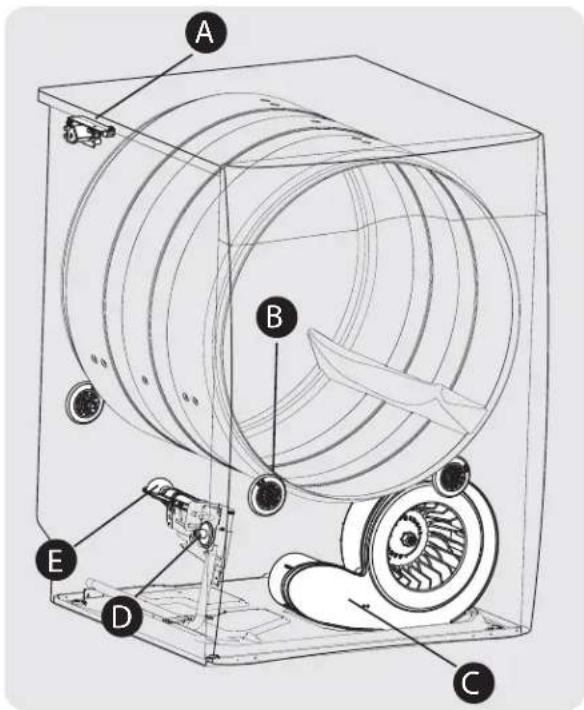 A
B
E
D
C