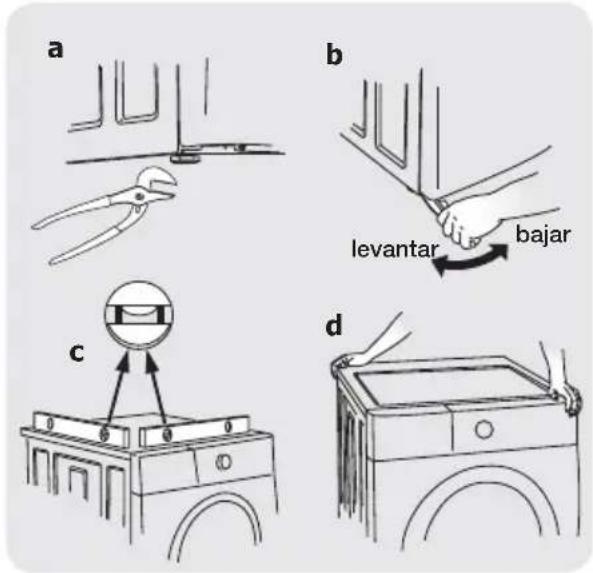 a

b

levantar

bajar

c

d