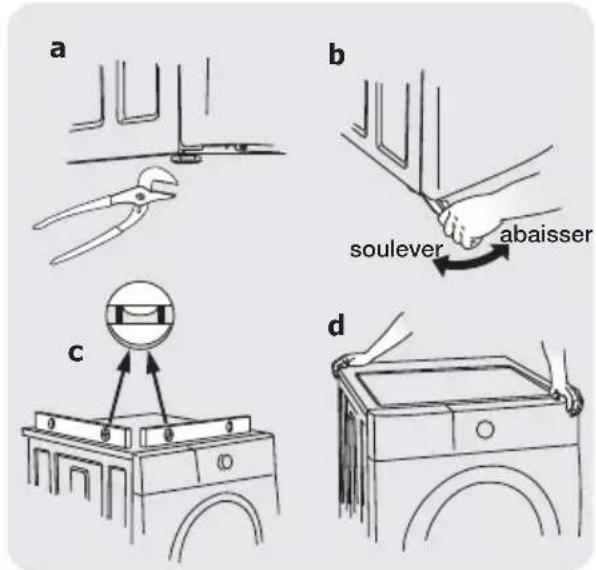 a

b

soulever

abaisser

c

d