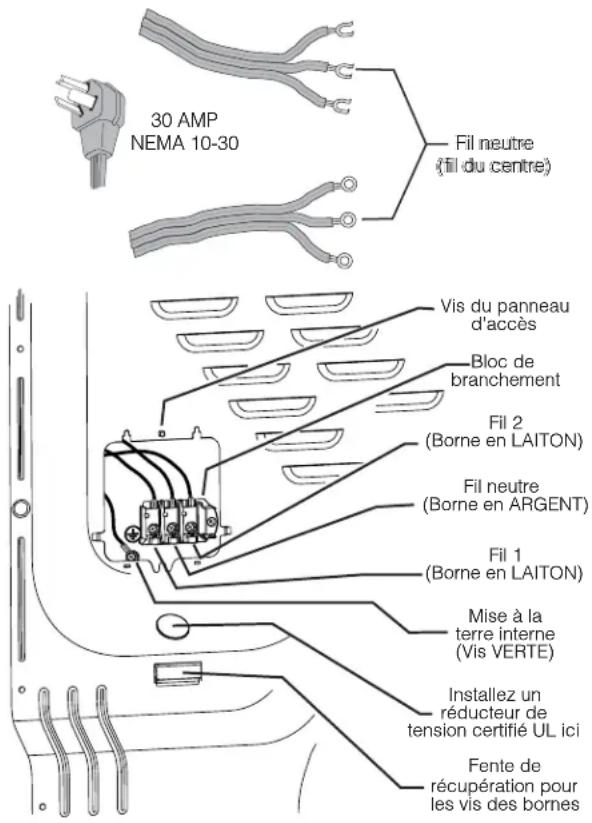 30 AMP
NEMA 10-30

Fil neutre
(fil du centre)

Vis du panneau d'accès

Bloc de branchement

Fil 2
(Borne en LAITON)

Fil neutre
(Borne en ARGENT)

Fil 1
(Borne en LAITON)

Mise à la terre interne
(Vis VERTE)

Installez un réducteur de tension certifié UL ici

Fente de récupération pour les vis des bornes