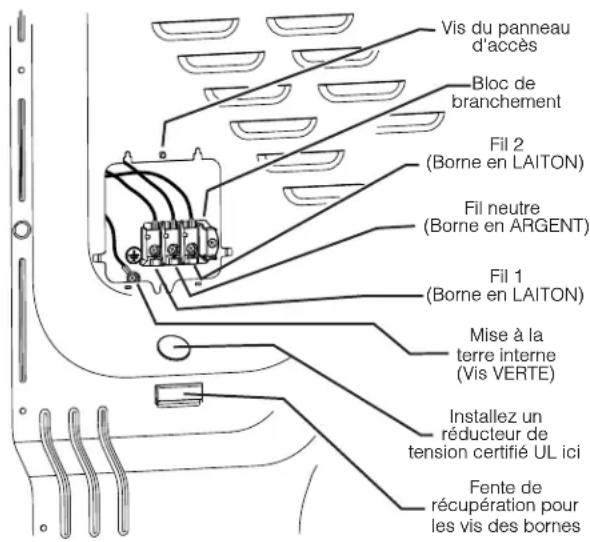 Vis du panneau d'accès

Bloc de branchement

Fil 2
(Borne en LAITON)

Fil neutre
(Borne en ARGENT)

Fil 1
(Borne en LAITON)

Mise à la terre interne
(Vis VERTE)

Installez un réducteur de tension certifié UL ici

Fente de récupération pour les vis des bornes