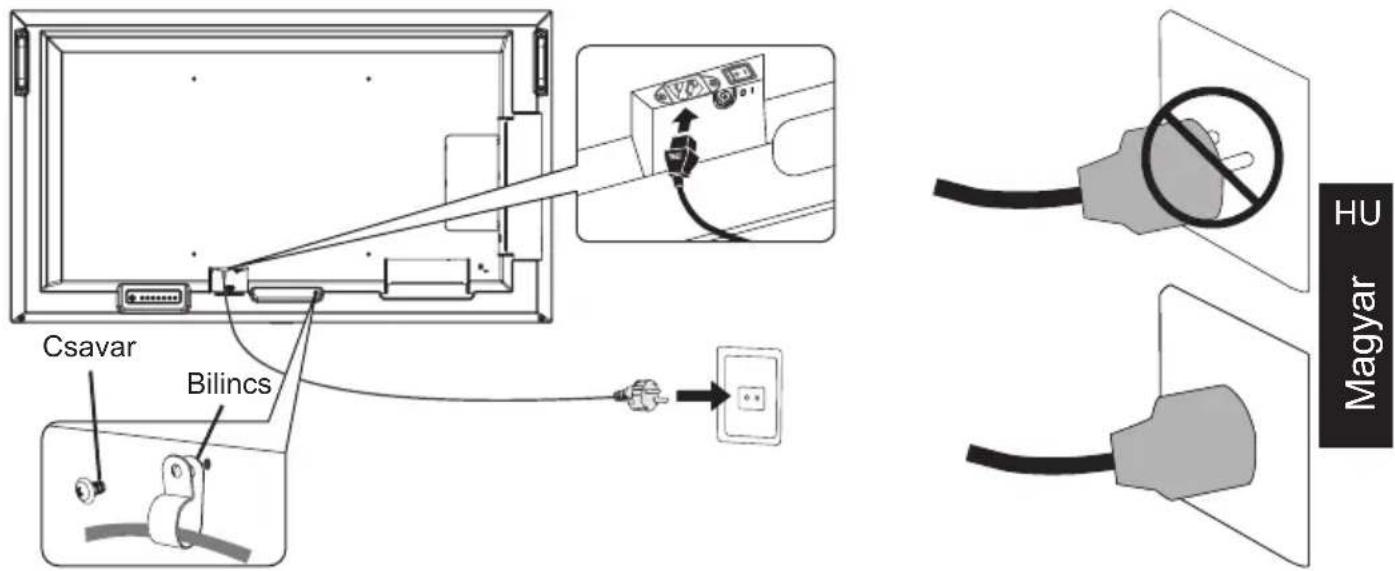 Csavar

Bilincs

HU

Magyar