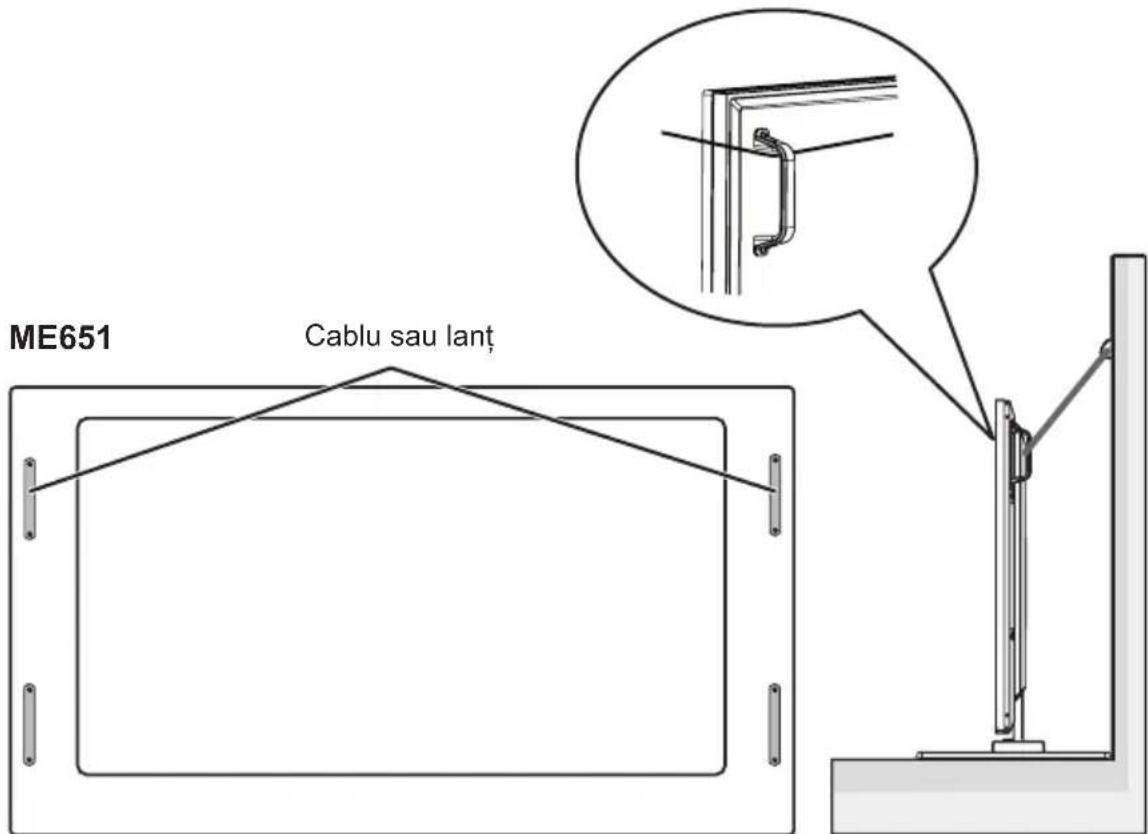 ME651

Cablu sau lanț