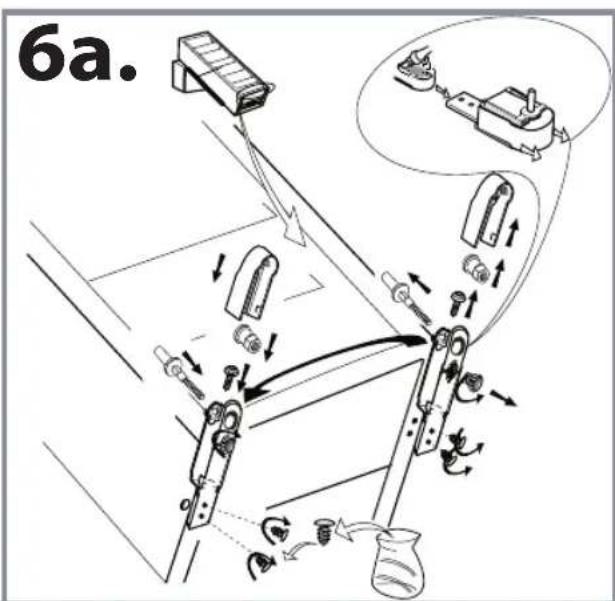 6a.