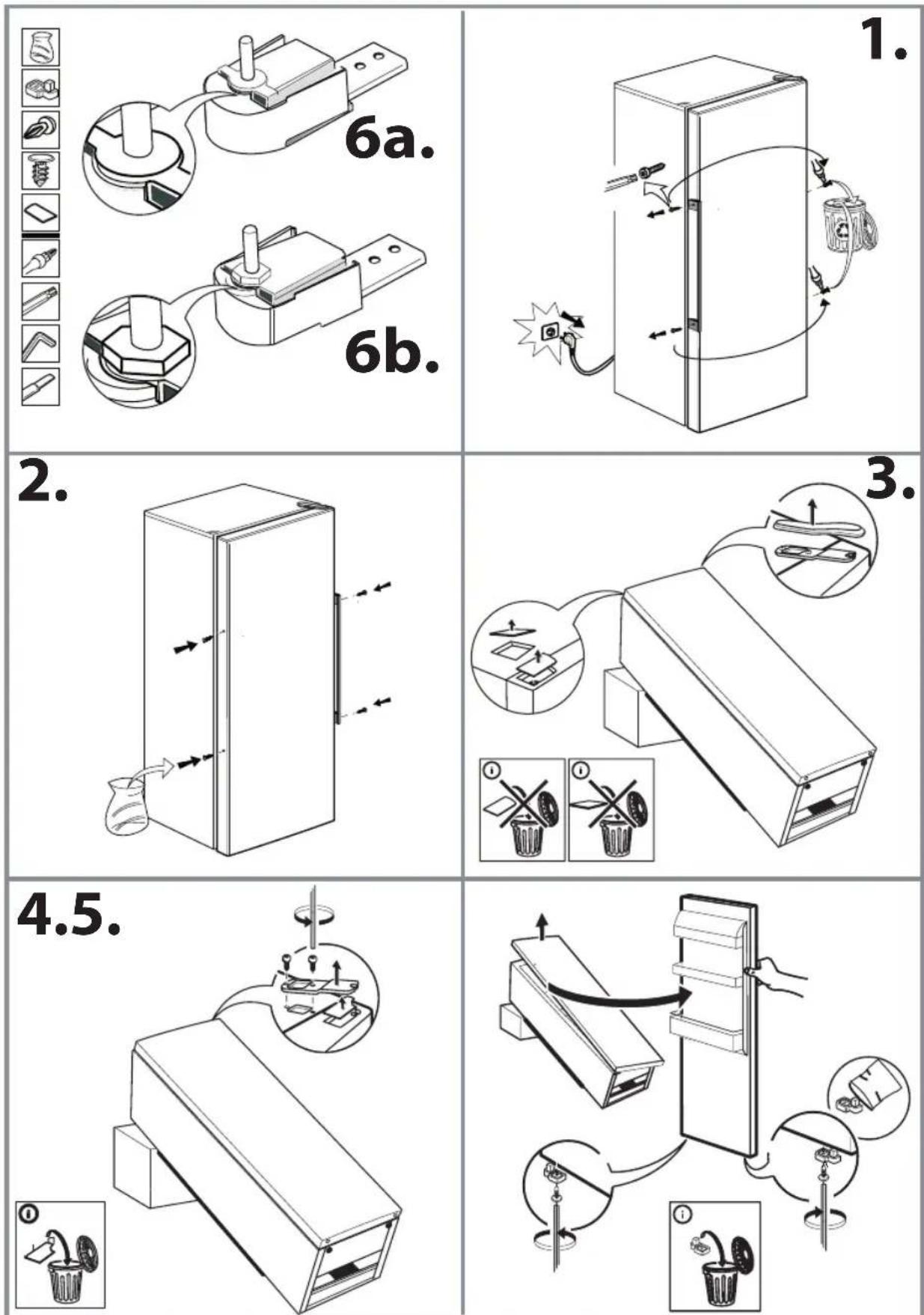 6a.

6b.

1.

2.

3.

4.5.