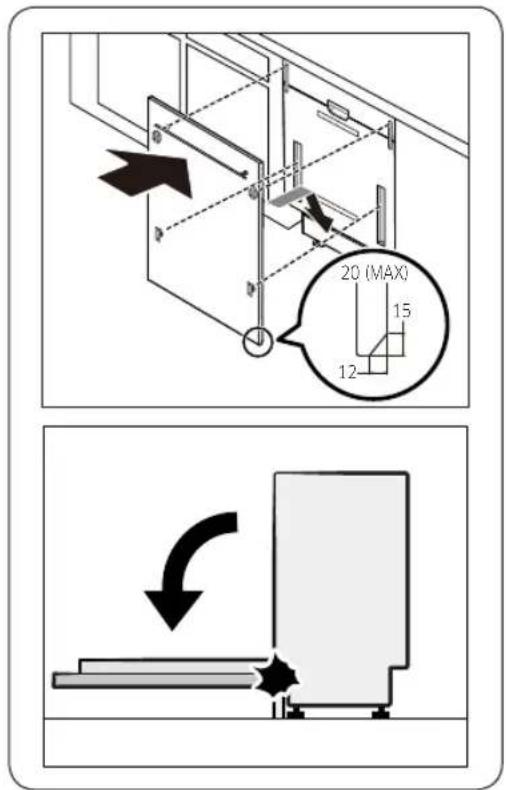 20 (MAX)
15
12