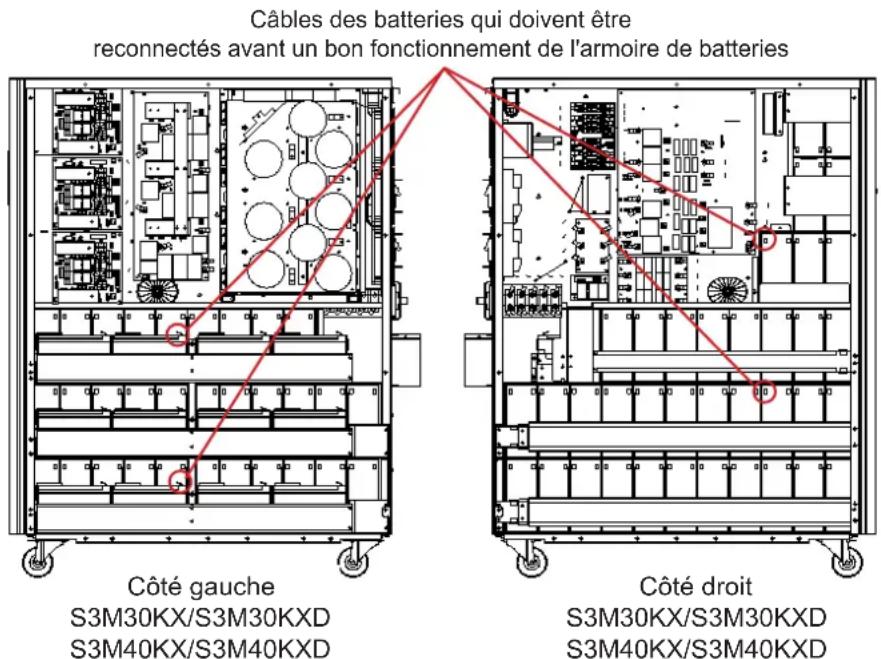 Câbles des batteries qui doivent être reconnectés avant un bon fonctionnement de l'armoire de batteries

Côté gauche
S3M30KX/S3M30KXD
S3M40KX/S3M40KXD

Côté droit
S3M30KX/S3M30KXD
S3M40KX/S3M40KXD