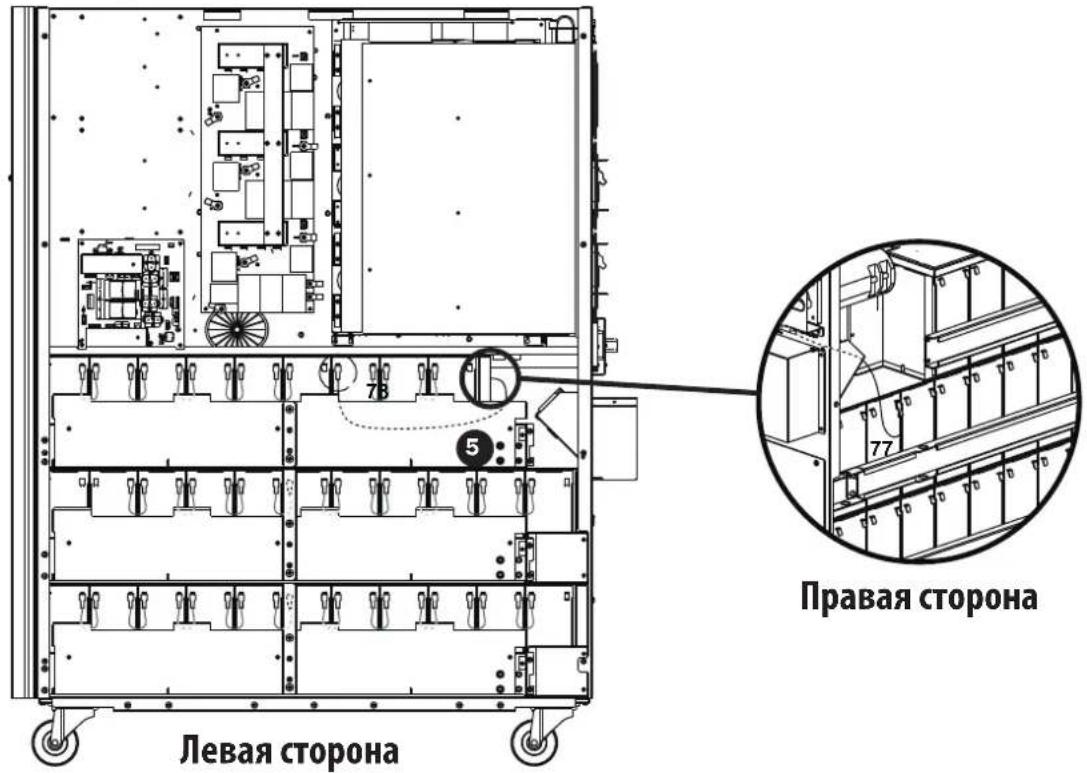 78
5
77
Правая сторона
Левая сторона