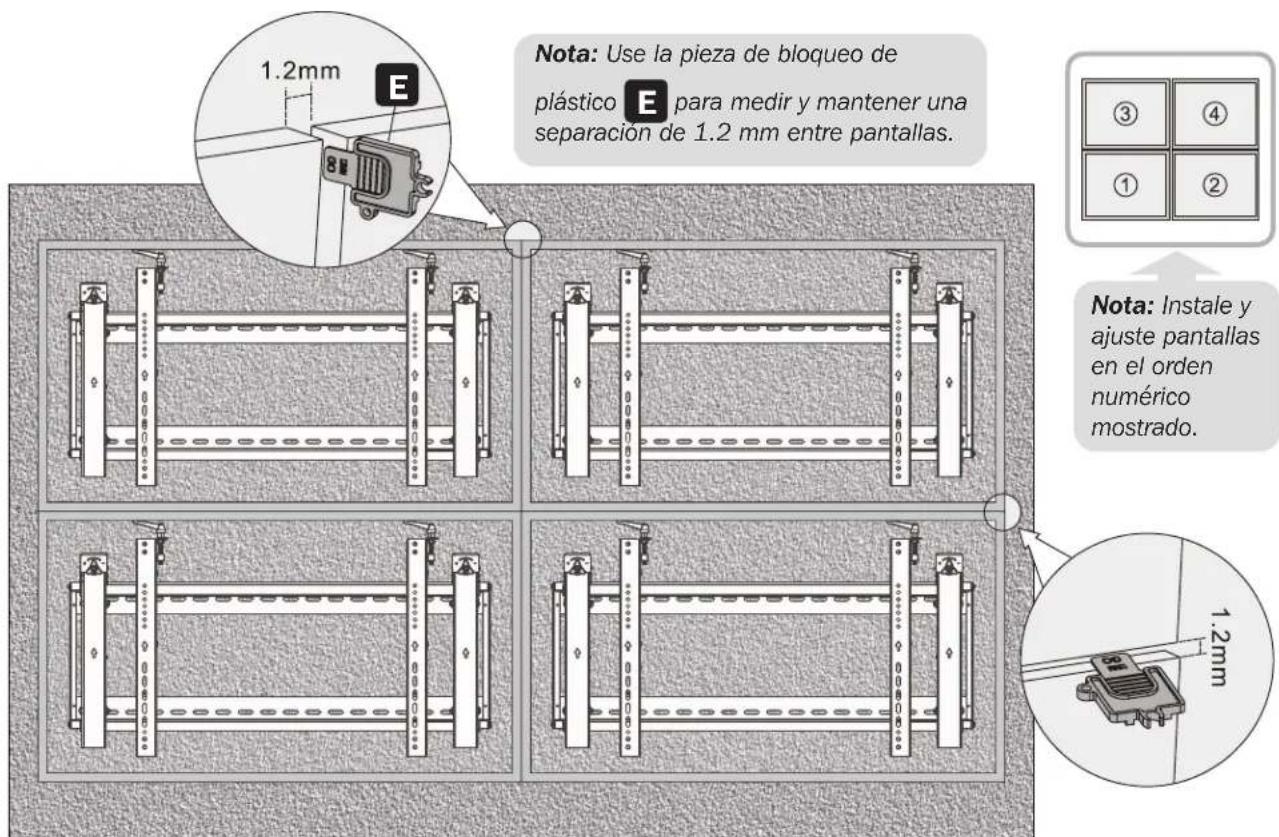 1.2mm

E

Nota: Use la pieza de bloqueo de plástico E para medir y mantener una separación de 1.2 mm entre pantallas.

③ ④
① ②

Nota: Instale y ajuste pantallas en el orden numérico mostrado.

1.2mm