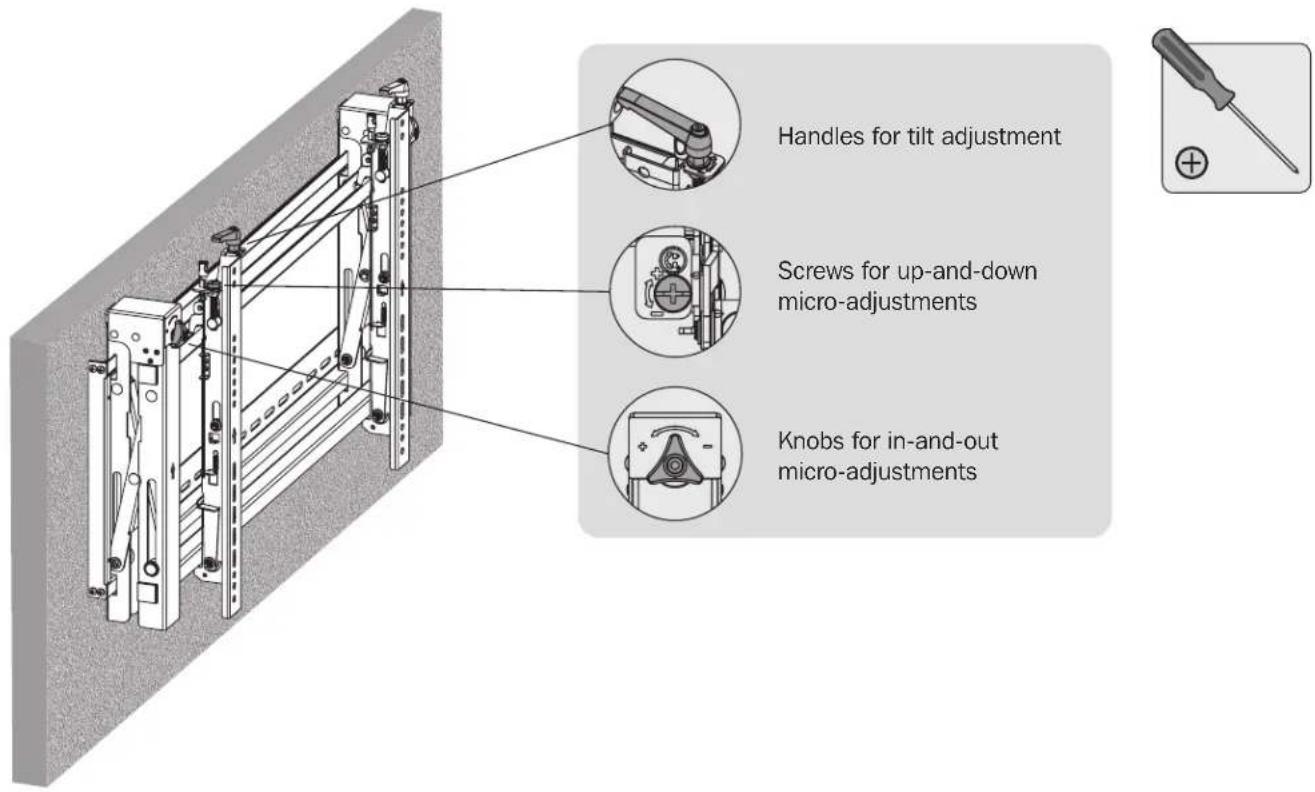 Handles for tilt adjustment

Screws for up-and-down micro-adjustments

Knobs for in-and-out micro-adjustments