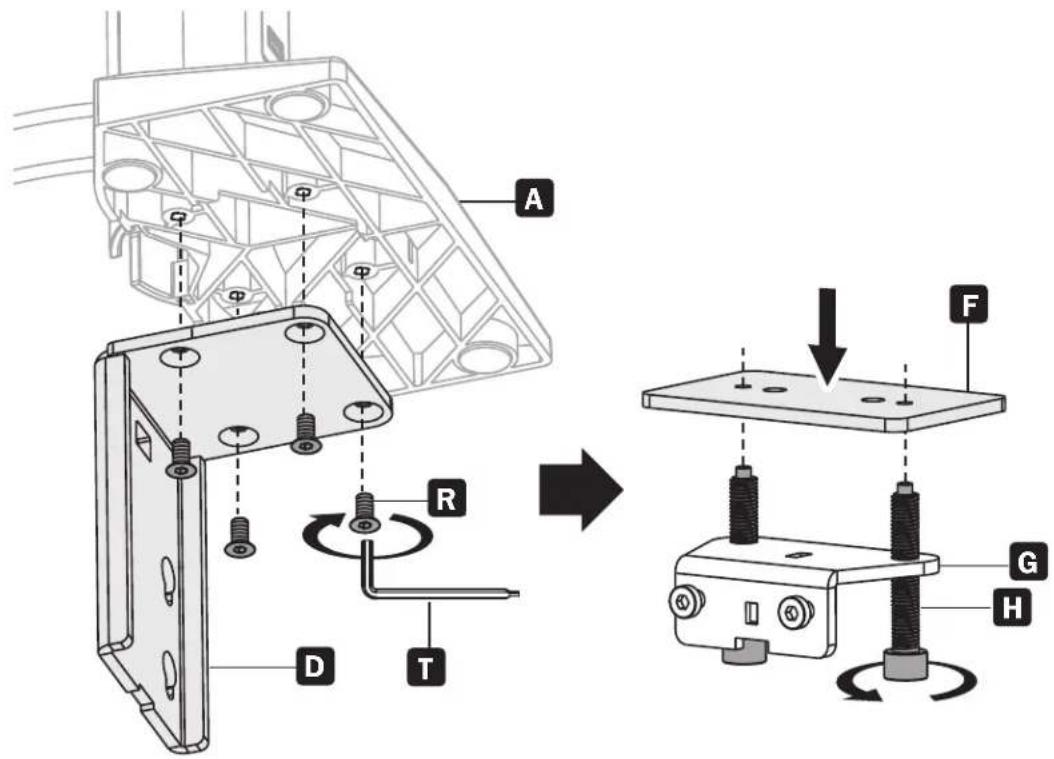 A
R
D
T
F
G
H