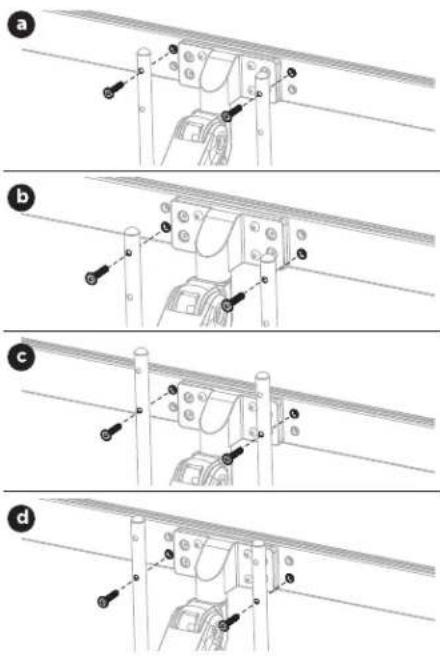 a

b

c

d