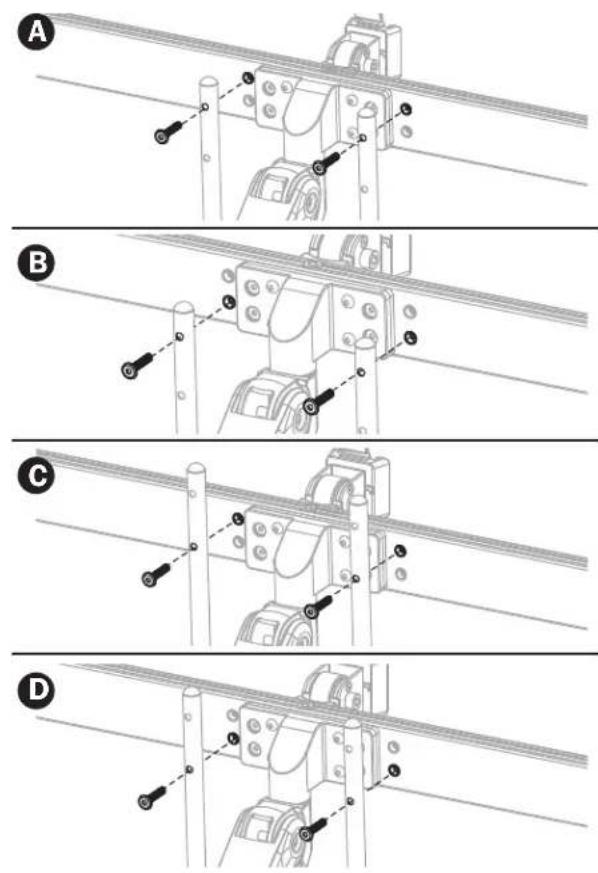 A

B

C

D