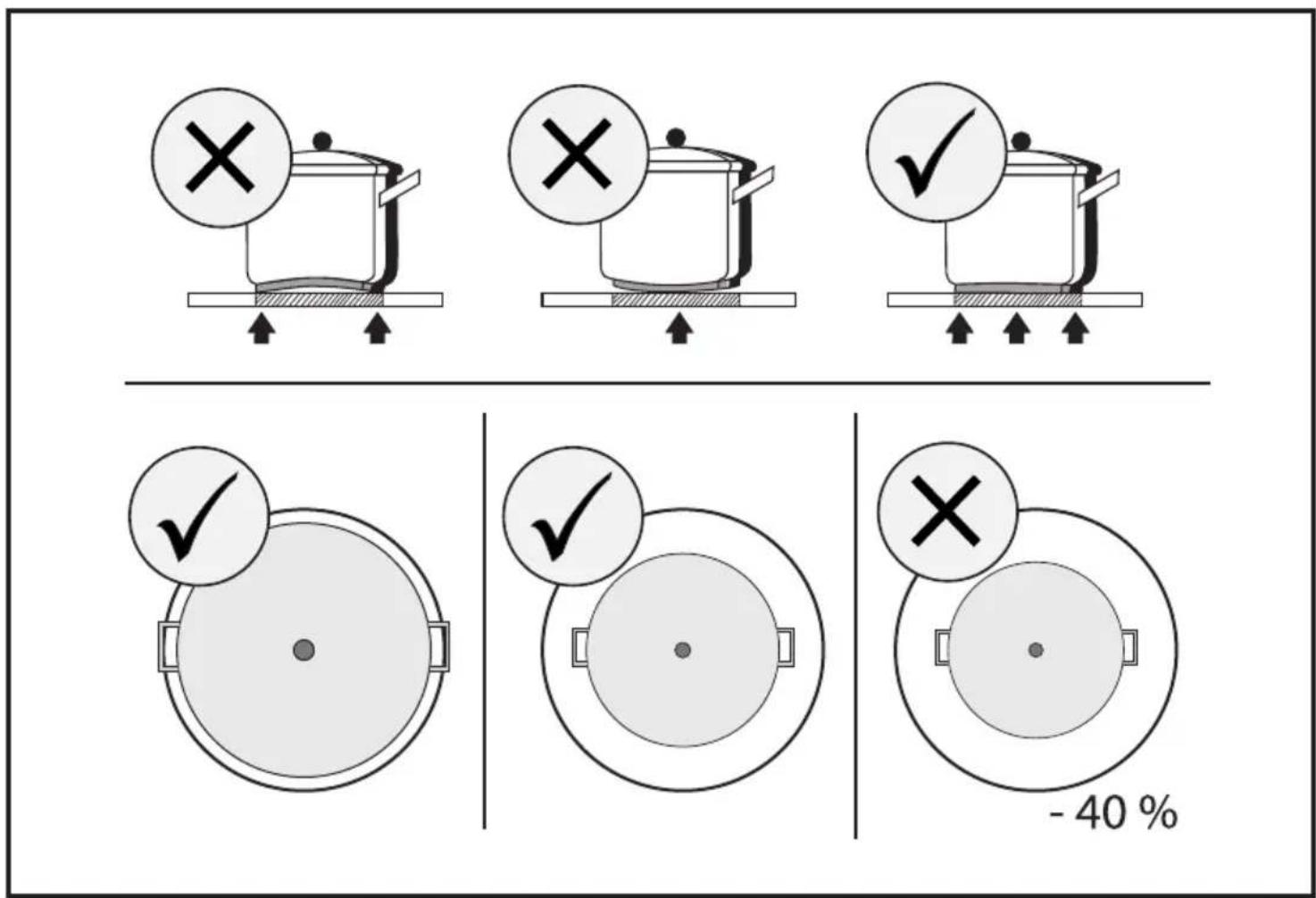 - 40 %