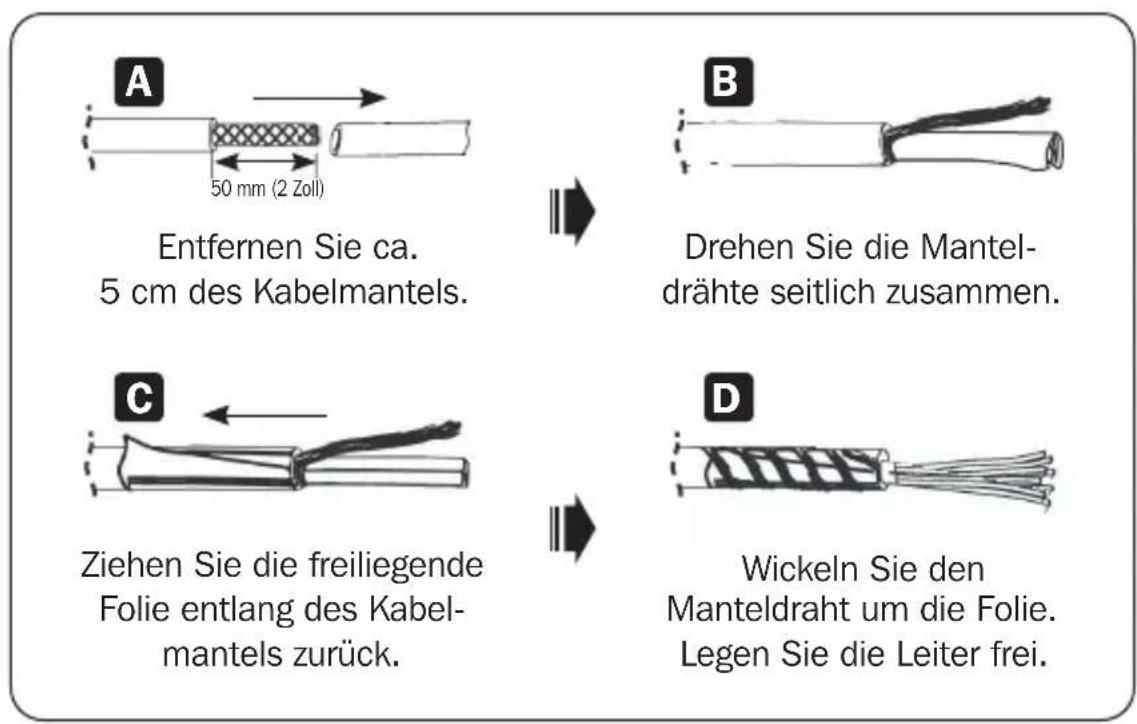 A

50 mm (2 Zoll)

Entfernen Sie ca. 5 cm des Kabelmantels.

B

Drehen Sie die Manteldrähte seitlich zusammen.

C

Ziehen Sie die freiliegende Folie entlang des Kabelmantels zurück.

D

Wickeln Sie den Manteldraht um die Folie. Legen Sie die Leiter frei.