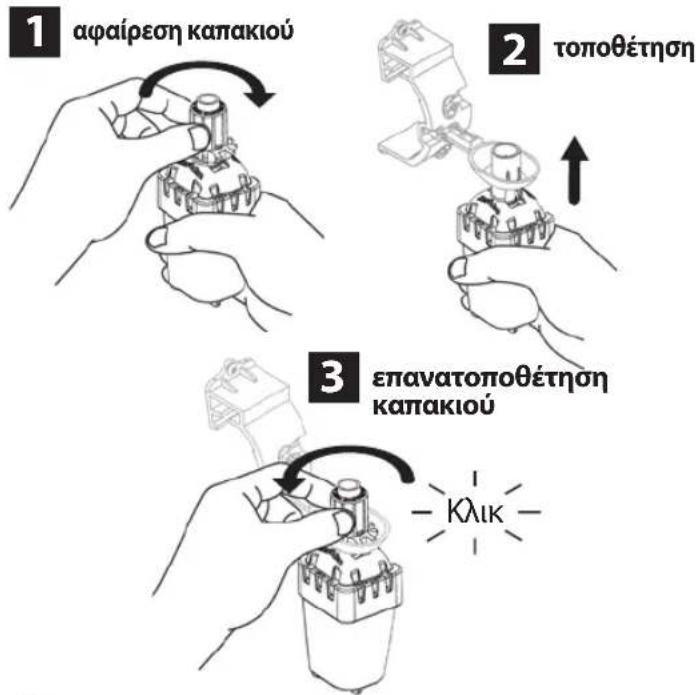 1 αφαίρεση καπακιού

2 τοποθέτηση

3 επανατοποθέτηση καπακιού

Κλικ