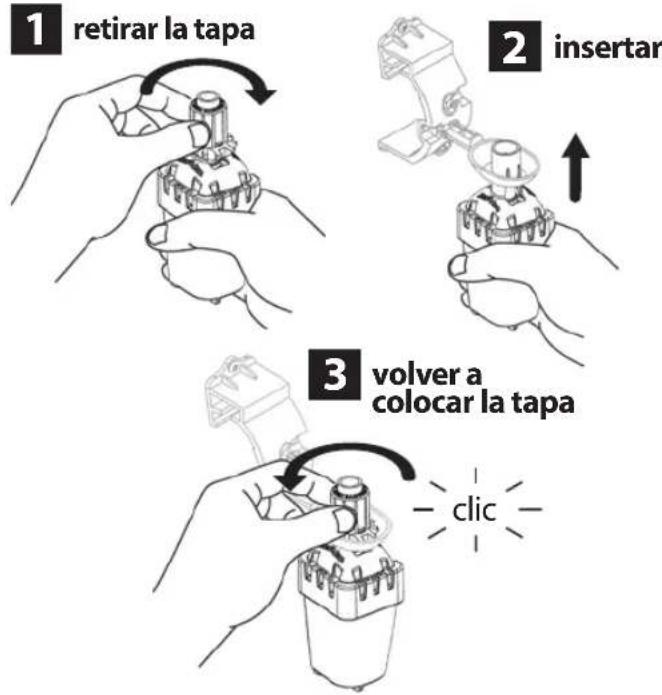 1 retirar la tapa

2 insertar

3 volver a colocar la tapa

clic