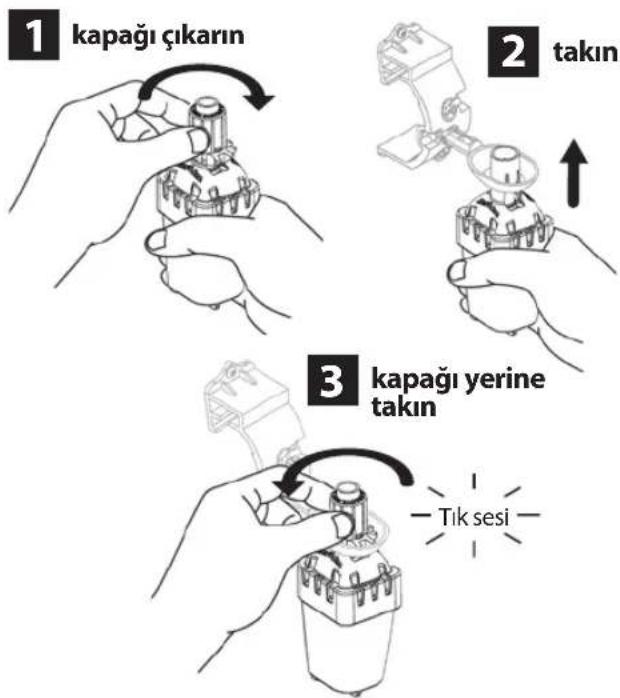 1 kapağı çıkarın

2 takın

3 kapağı yerine takın

Tık sesi