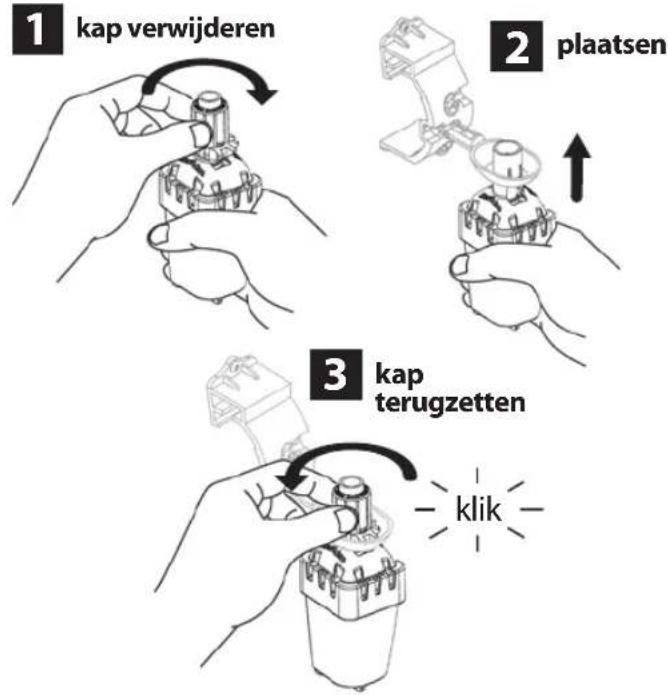 1 kap verwijderen

2 plaatsen

3 kap terugzetten

klik