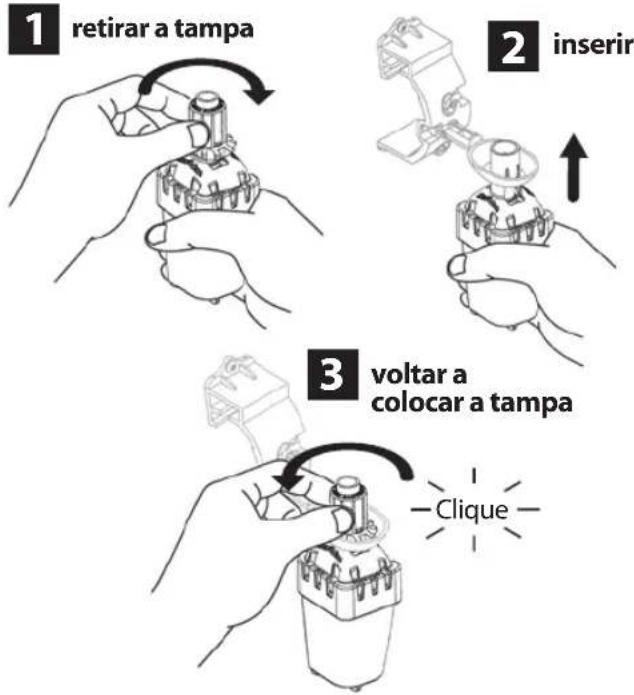 1 retirar a tampa

2 inserir

3 voltar a colocar a tampa

Clique