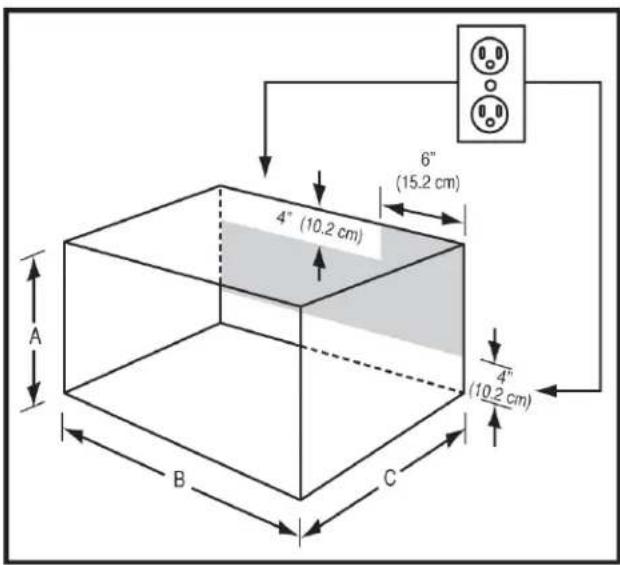 6"
(15.2 cm)

4" (10.2 cm)

A

4"
(10.2 cm)

B

C