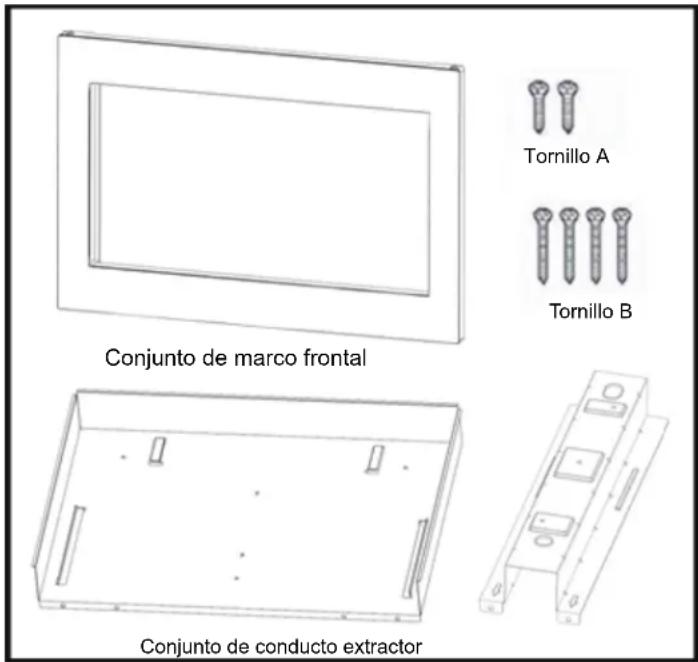 Tornillo A

Tornillo B

Conjunto de marco frontal

Conjunto de conducto extractor