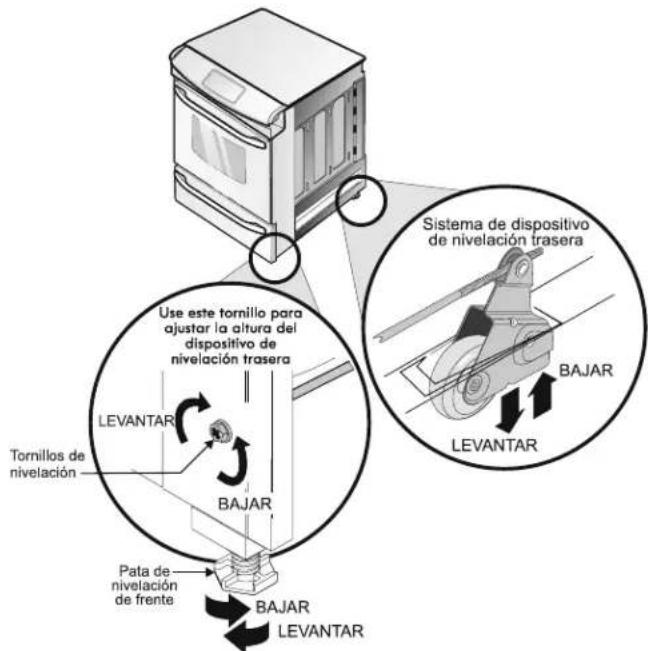 Sistema de dispositivo de nivelación trasera

BAJAR

LEVANTAR

Use este tornillo para ajustar la altura del dispositivo de nivelación trasera

LEVANTAR

Tornillos de nivelación

BAJAR

Pata de nivelación de frente

BAJAR

LEVANTAR