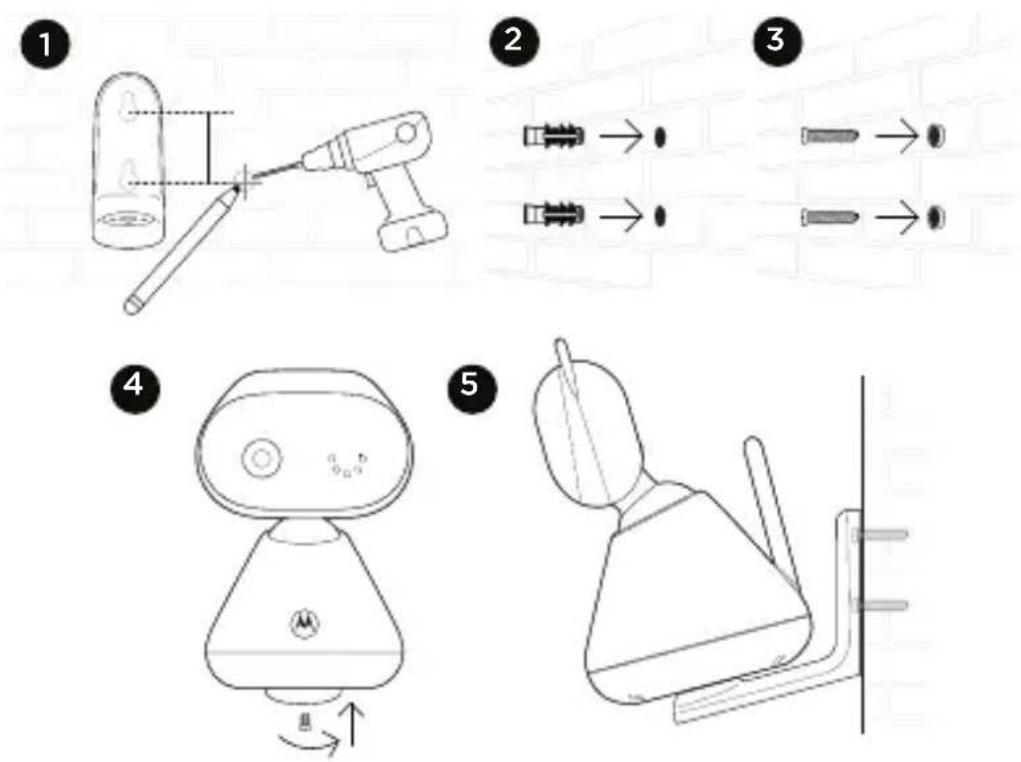 1
2
3
4
5