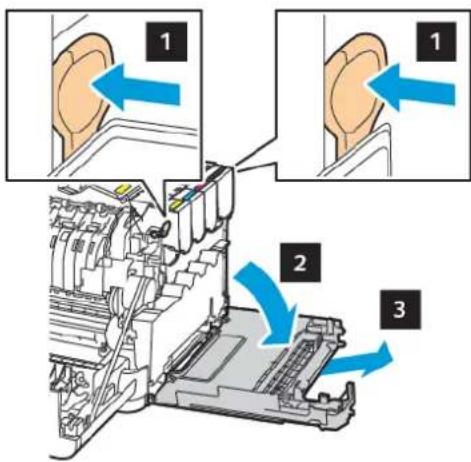 1

1

2

3